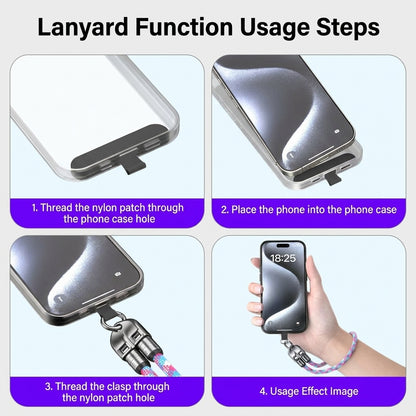 Lanyard Function Usage Steps

1. Thread the nylon patch through the phone case hole

2. Place the phone into the phone case

3. Thread the clasp through the nylon patch hole

18:25

4. Usage Effect Image